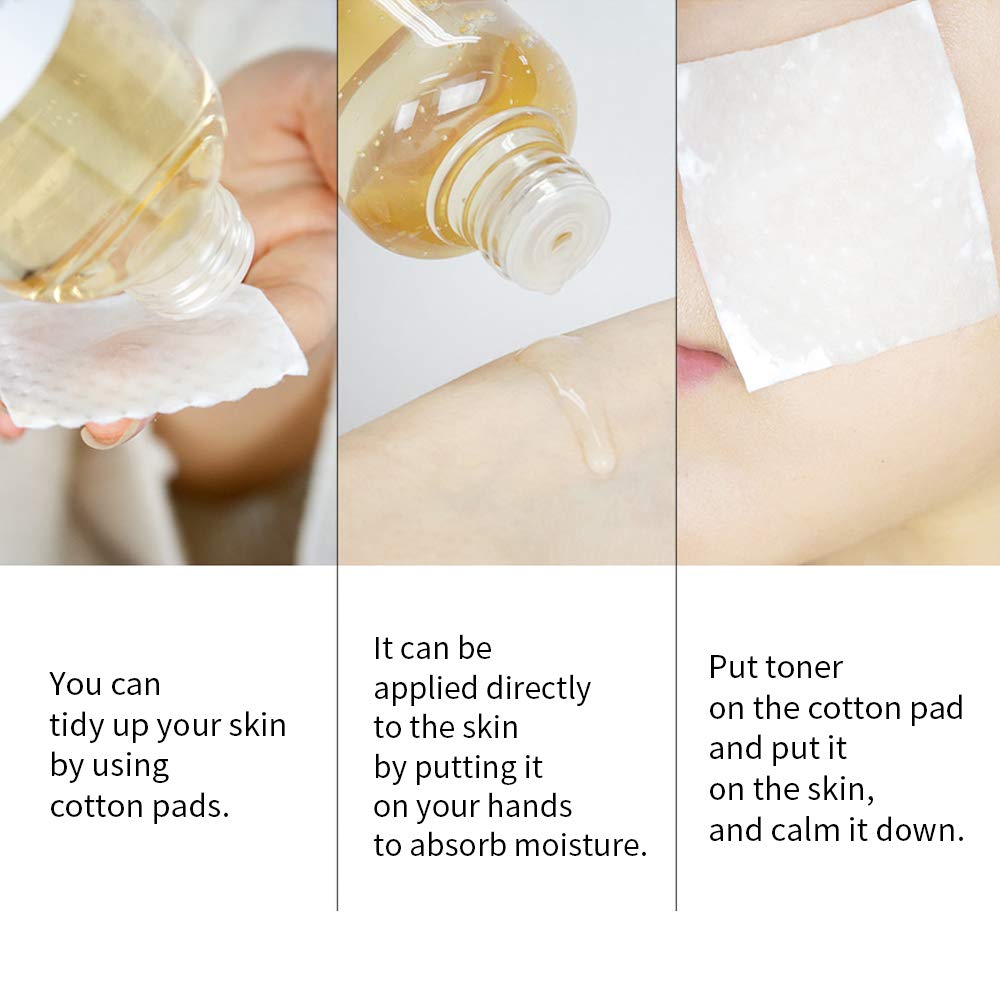 You can tidy up your skin by using cotton pads.

It can be applied directly to the skin by putting it on your hands to absorb moisture.

Put toner on the cotton pad and put it on the skin, and calm it down.