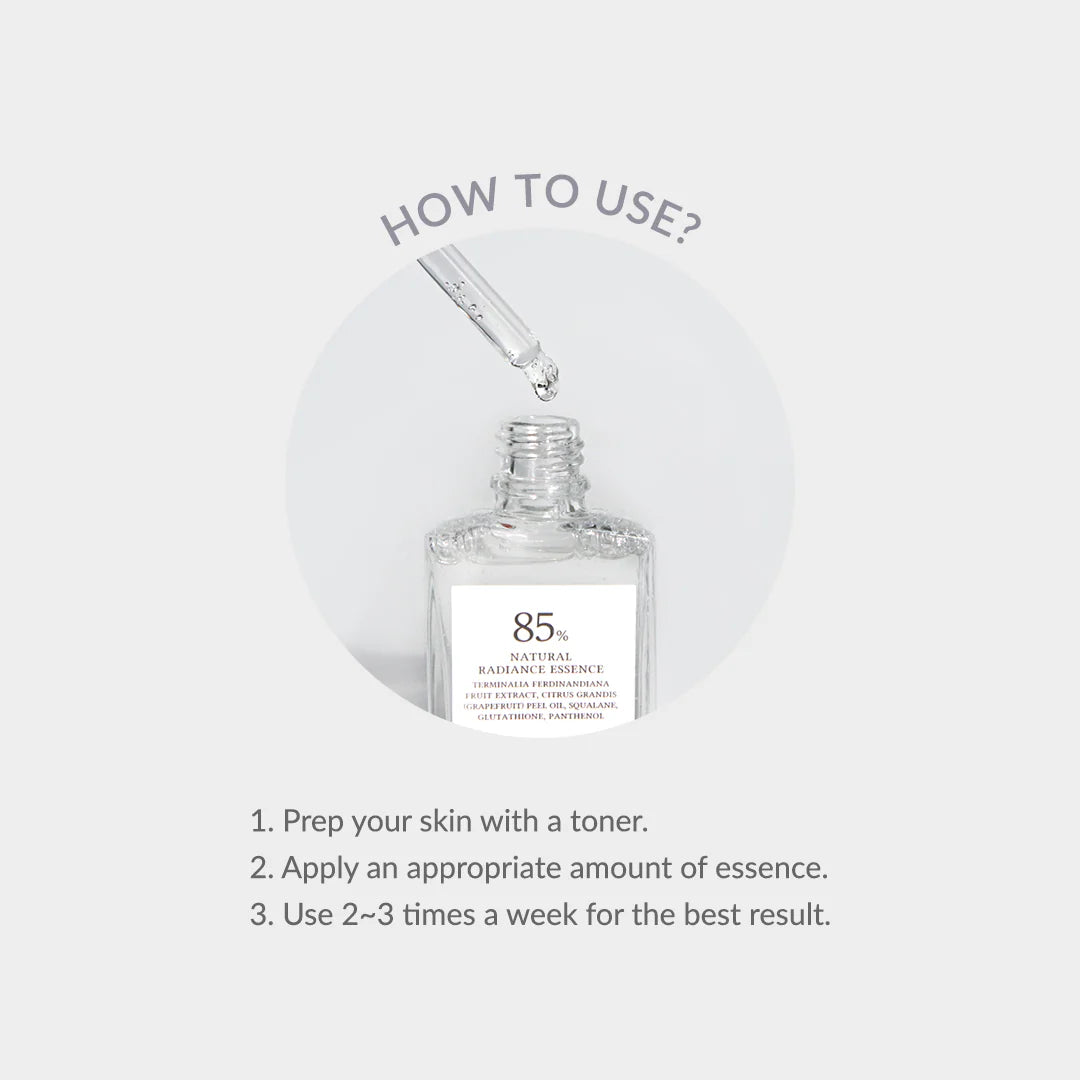 HOW TO USE?

85%
NATURAL
RADIANCE ESSENCE
TERMINALIA FERDINANDIANA FRUIT EXTRACT, CITRUS GRANDIS (GRAPEFRUIT) PEEL OIL, SQUALANE, GLUTATHIONE, PANTHENOL

1. Prep your skin with a toner.
2. Apply an appropriate amount of essence.
3. Use 2~3 times a week for the best result.