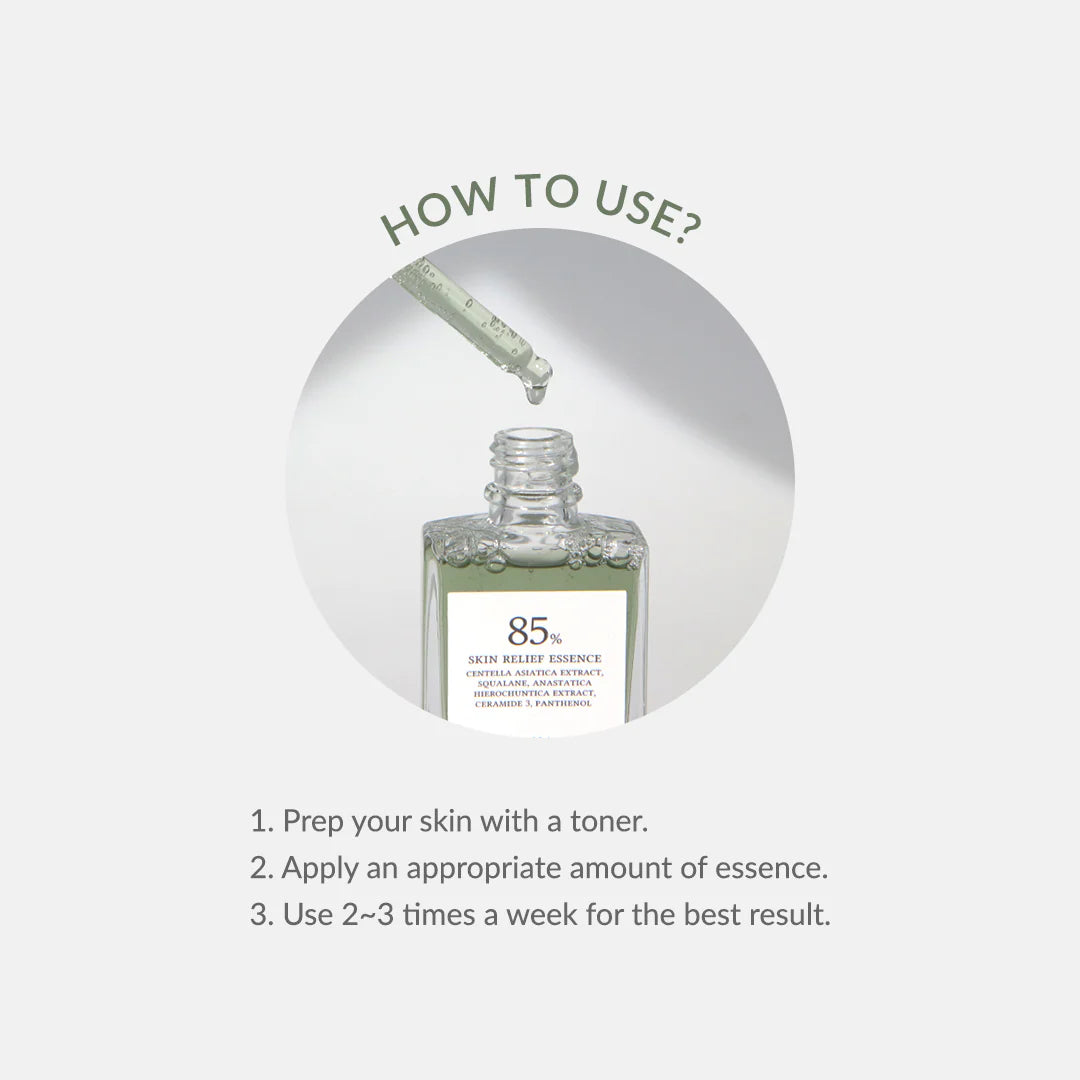 HOW TO USE?

85%
SKIN RELIEF ESSENCE
CENTELLA ASIATICA EXTRACT, SQUALANE, ANASTATICA HIEROCHUNTICA EXTRACT, CERAMIDE 3, PANTHENOL

1. Prep your skin with a toner.
2. Apply an appropriate amount of essence.
3. Use 2~3 times a week for the best result.